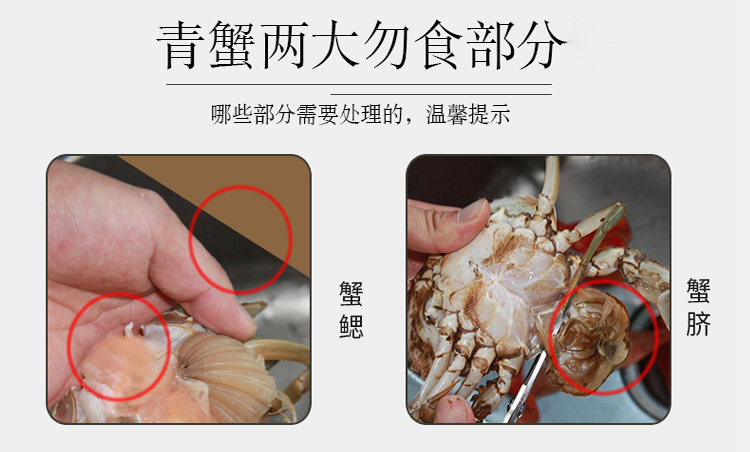 青蟹两大勿食部分

哪些部分需要处理的，温馨提示

蟹鳃

蟹脐